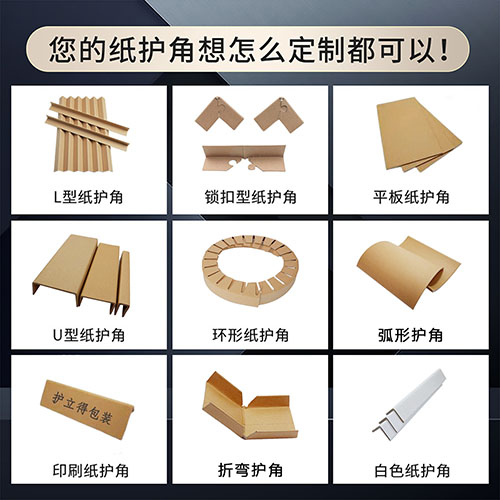 您的纸护角想怎么定制都可以！

L型纸护角

锁扣型纸护角

平板纸护角

U型纸护角

环形纸护角

弧形护角

护立得包装

印刷纸护角

折弯护角

白色纸护角